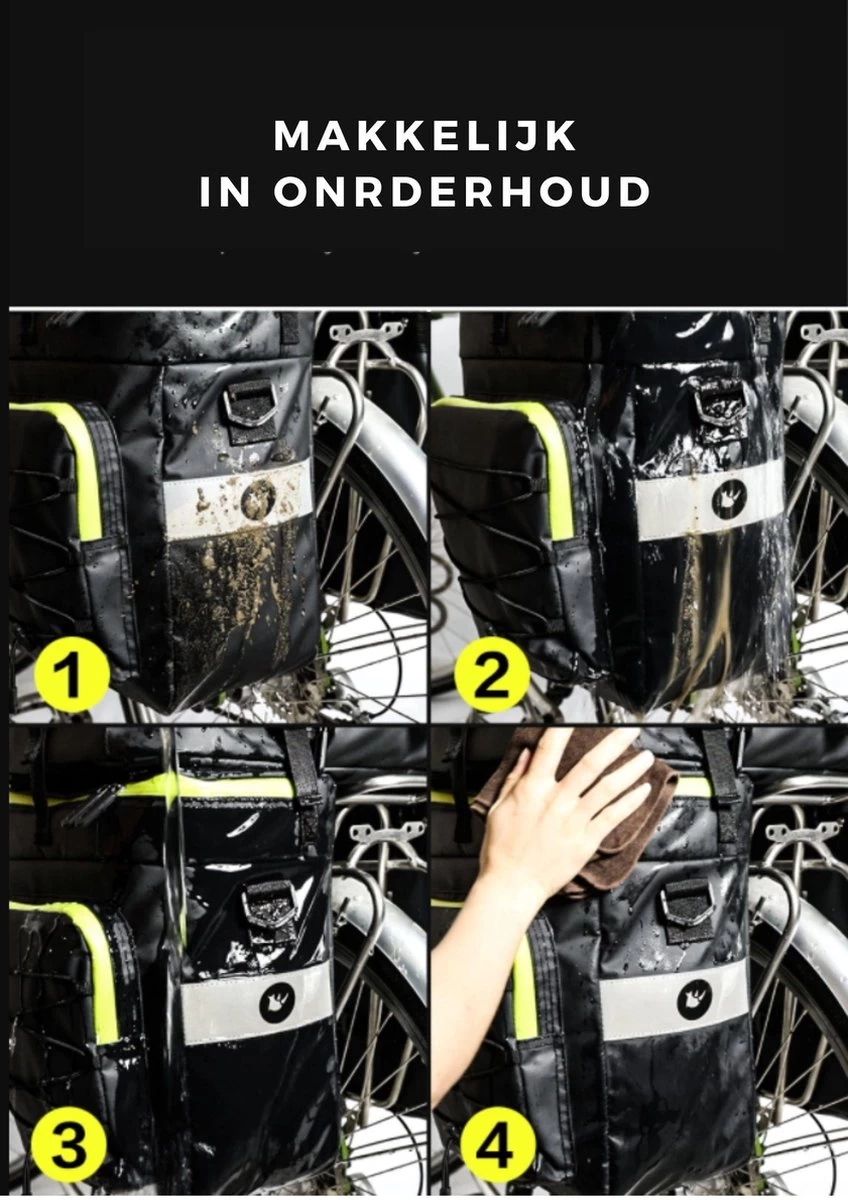 MAKKELIJK
IN ONRDERHOUD

1

2

3

4