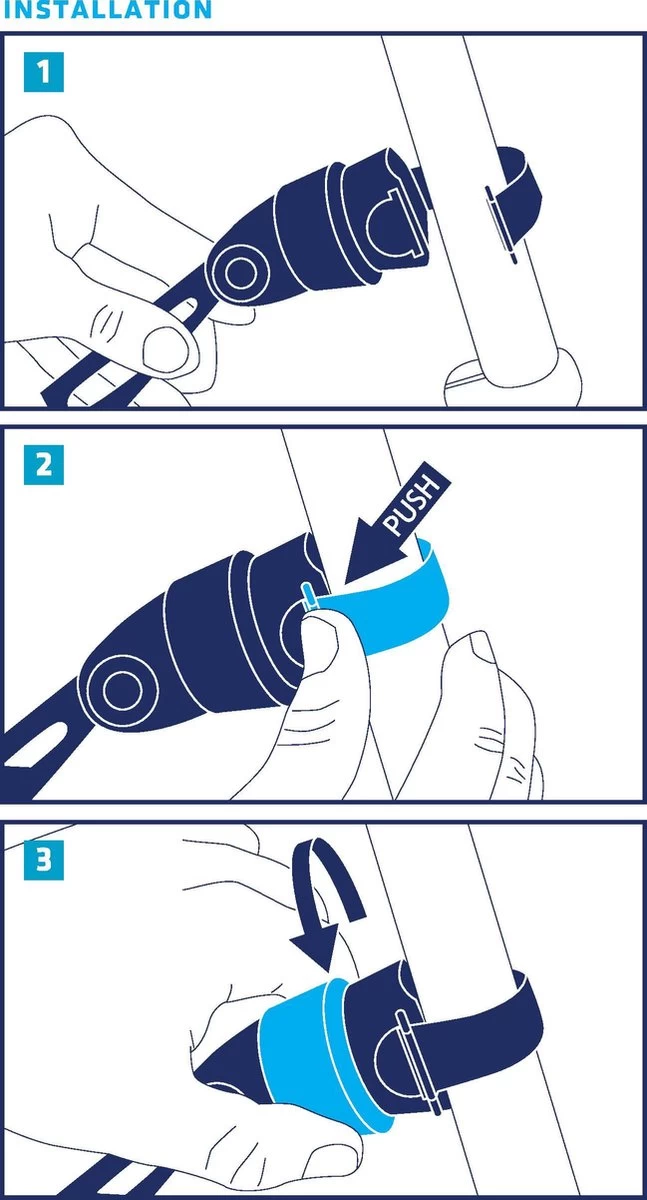 INSTALLATION

1

2

PUSH

3