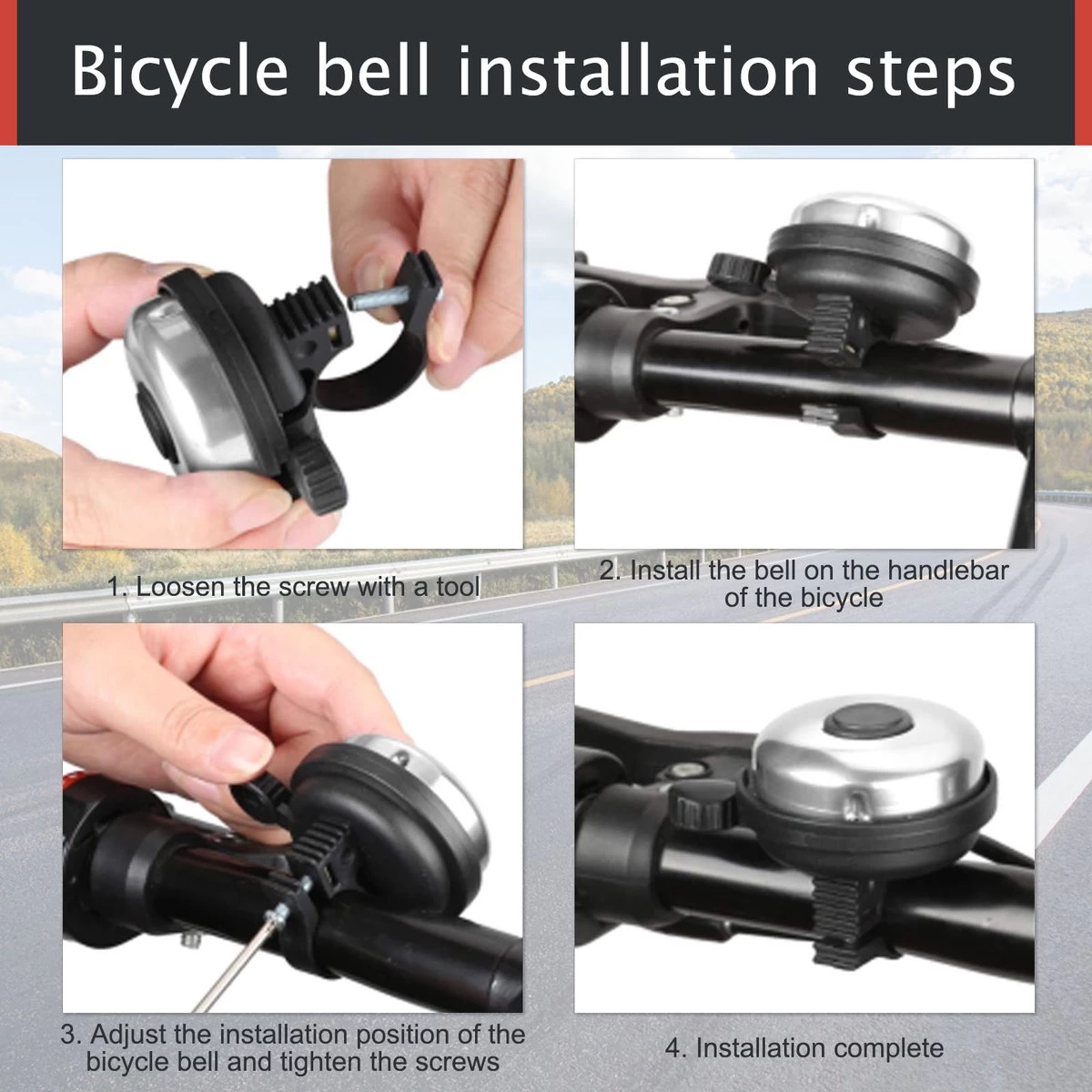 Bicycle bell installation steps

1. Loosen the screw with a tool

2. Install the bell on the handlebar of the bicycle

3. Adjust the installation position of the bicycle bell and tighten the screws

4. Installation complete