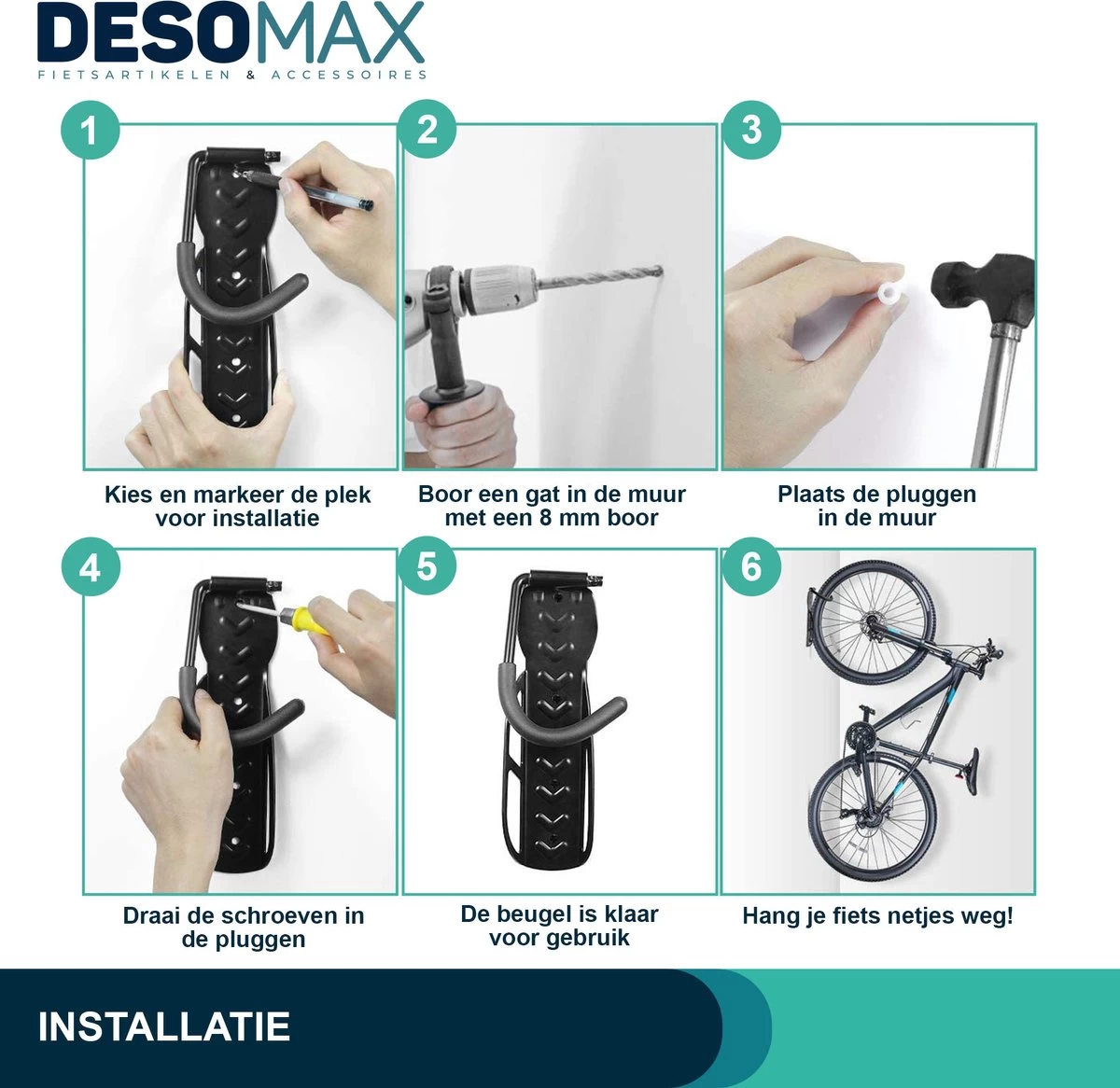 DESOMAX
FIETSARTIKELEN & ACCESSOIRES

1
Kies en markeer de plek voor installatie

2
Boor een gat in de muur met een 8 mm boor

3
Plaats de pluggen in de muur

4
Draai de schroeven in de pluggen

5
De beugel is klaar voor gebruik

6
Hang je fiets netjes weg!

INSTALLATIE